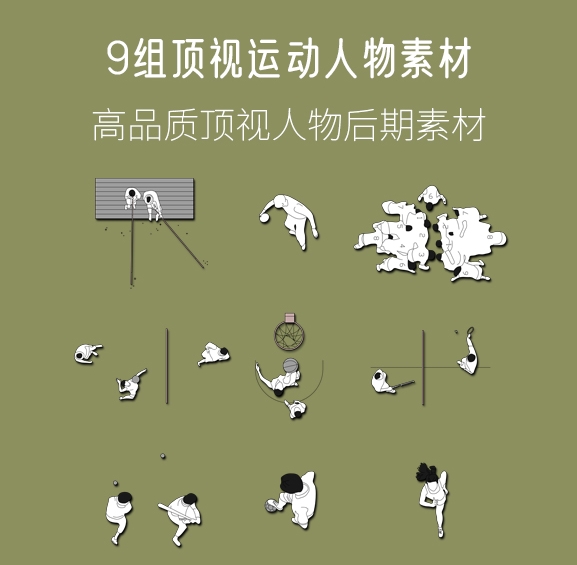 9组顶视运动人物素材

高品质顶视人物后期素材