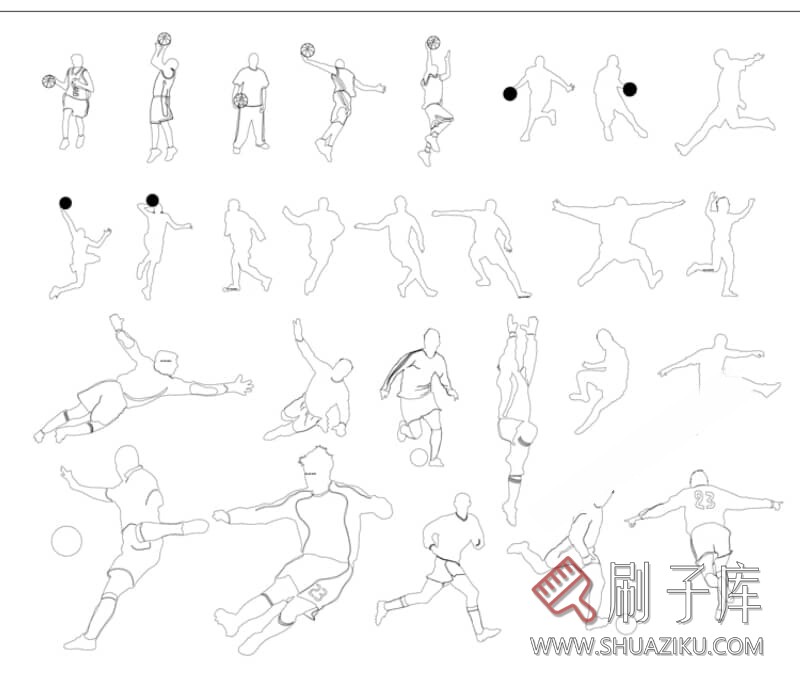 23

23

刷子库
WWW.SHUAZIKU.COM