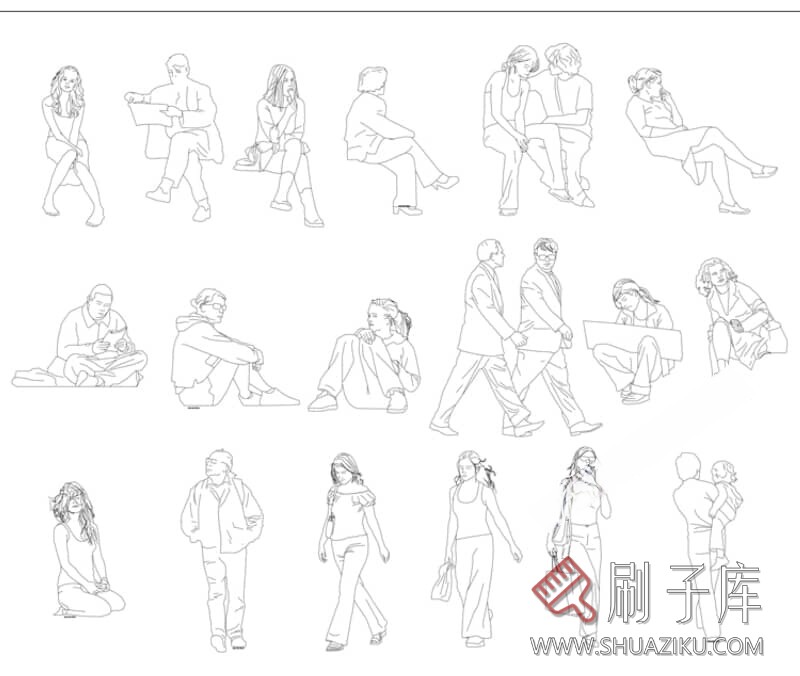 刷子库
WWW.SHUAZIKU.COM