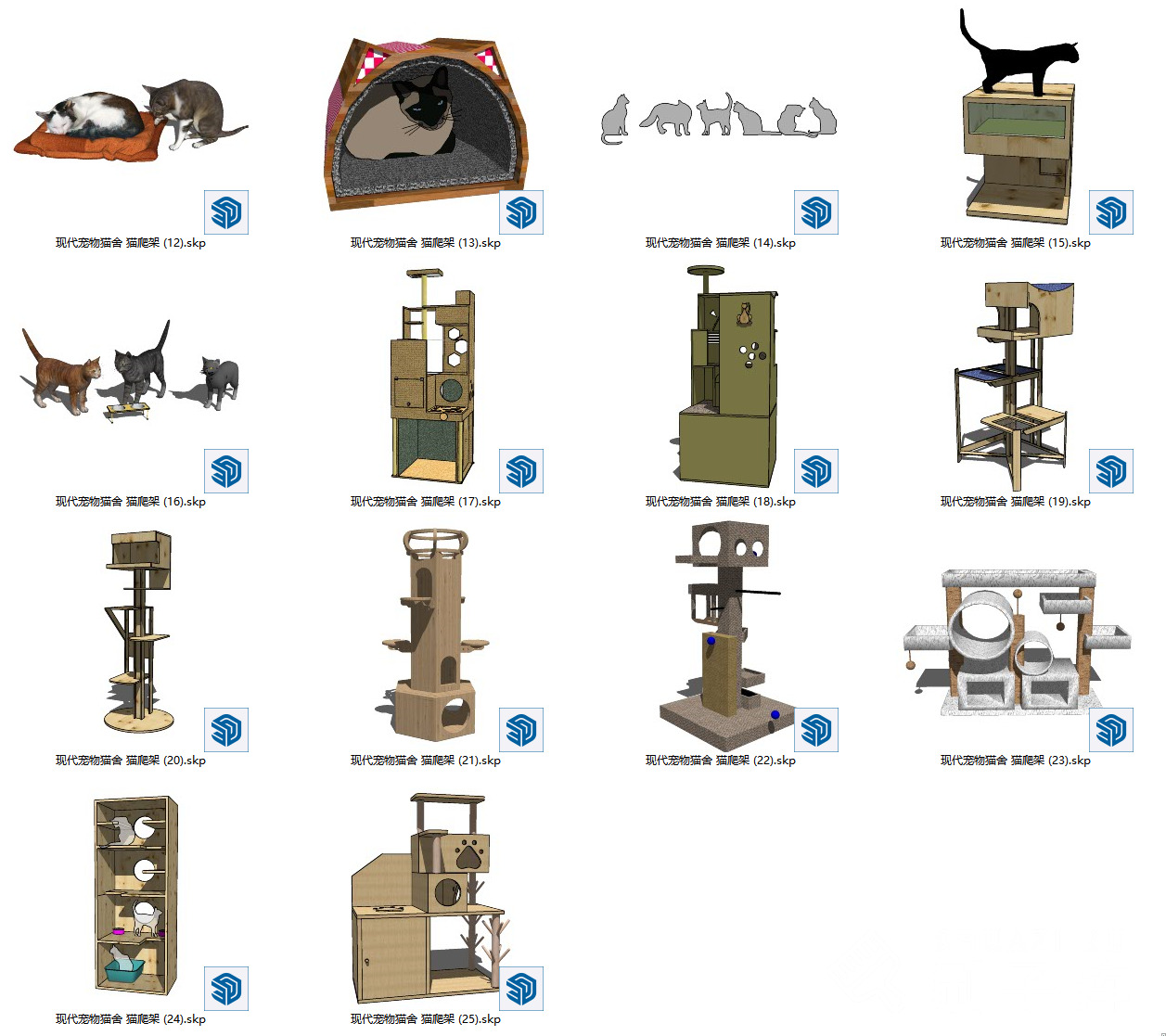 现代宠物猫舍 猫爬架 (12).skp

现代宠物猫舍 猫爬架 (13).skp

现代宠物猫舍 猫爬架 (14).skp

现代宠物猫舍 猫爬架 (15).skp

现代宠物猫舍 猫爬架 (16).skp

现代宠物猫舍 猫爬架 (17).skp

现代宠物猫舍 猫爬架 (18).skp

现代宠物猫舍 猫爬架 (19).skp

现代宠物猫舍 猫爬架 (20).skp

现代宠物猫舍 猫爬架 (21).skp

现代宠物猫舍 猫爬架 (22).skp

现代宠物猫舍 猫爬架 (23).skp

现代宠物猫舍 猫爬架 (24).skp

现代宠物猫舍 猫爬架 (25).skp